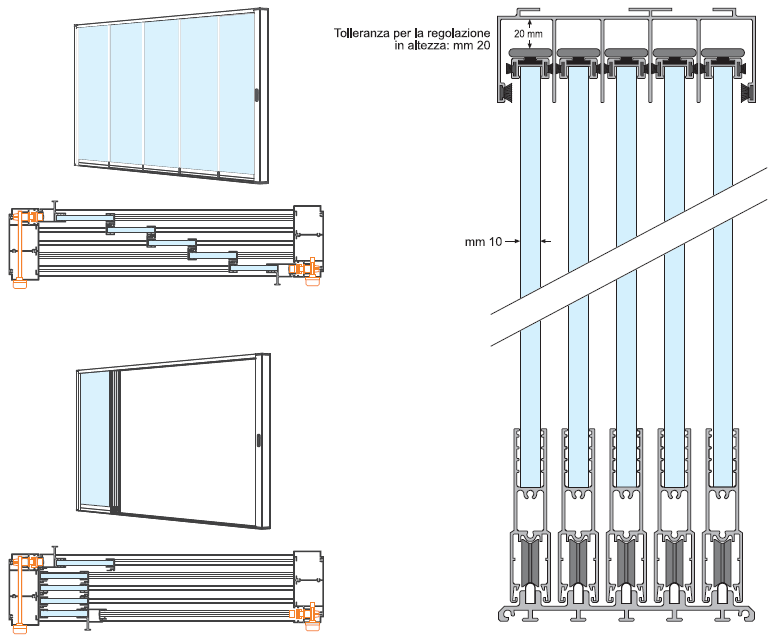 Tolleranza per la regolazione in altezza: mm 20

20 mm

mm 10