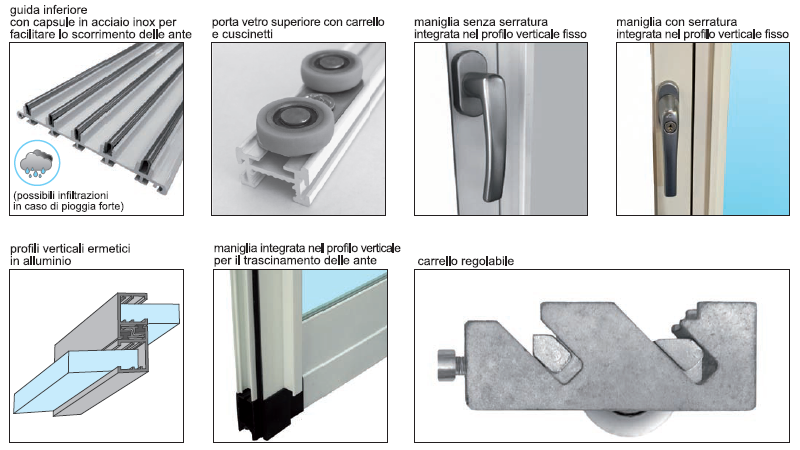 guida inferiore
con capsule in acciaio inox per facilitare lo scorrimento delle ante

(possibili infiltrazioni in caso di pioggia forte)

porta vetro superiore con carrello e cuscinetti

maniglia senza serratura integrata nel profilo verticale fisso

maniglia con serratura integrata nel profilo verticale fisso

profili verticali ermetici in alluminio

maniglia integrata nel profilo verticale per il trascinamento delle ante

carrello regolabile