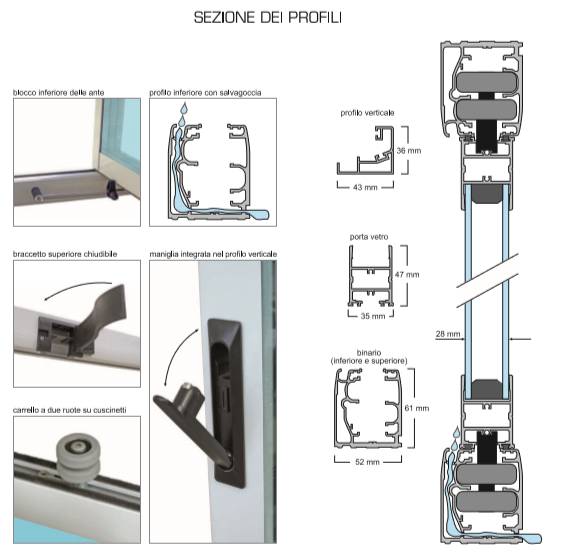 SEZIONE DEI PROFILI

blocco inferiore delle ante

profilo inferiore con salvagoccia

braccetto superiore chiudibile

maniglia integrata nel profilo verticale

carrello a due ruote su cuscinetti

profilo verticale

36 mm

43 mm

porta vetro

47 mm

35 mm

binario (inferiore e superiore)

61 mm

52 mm

28 mm